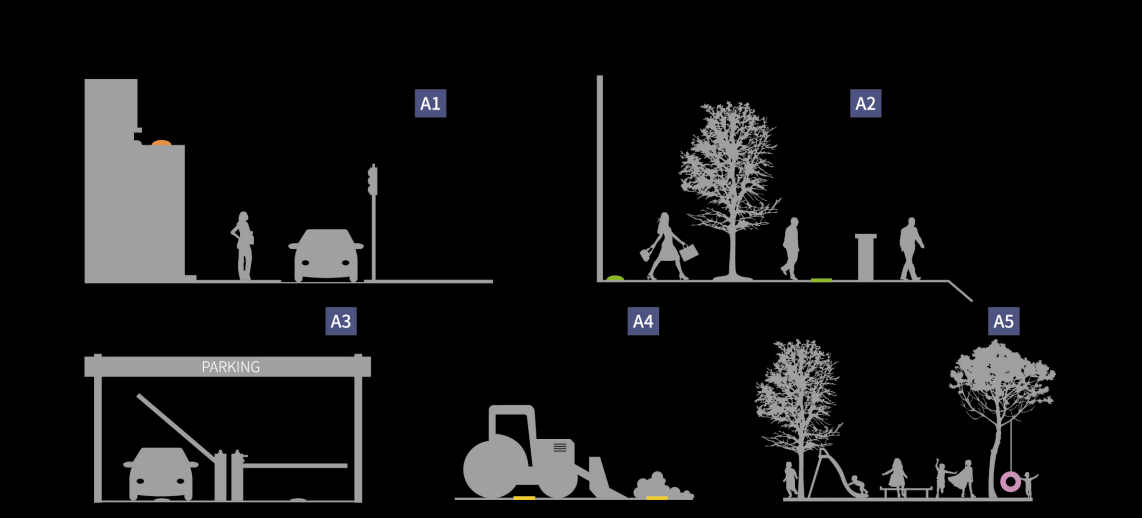 A1

A2

A3

A4

A5

PARKING