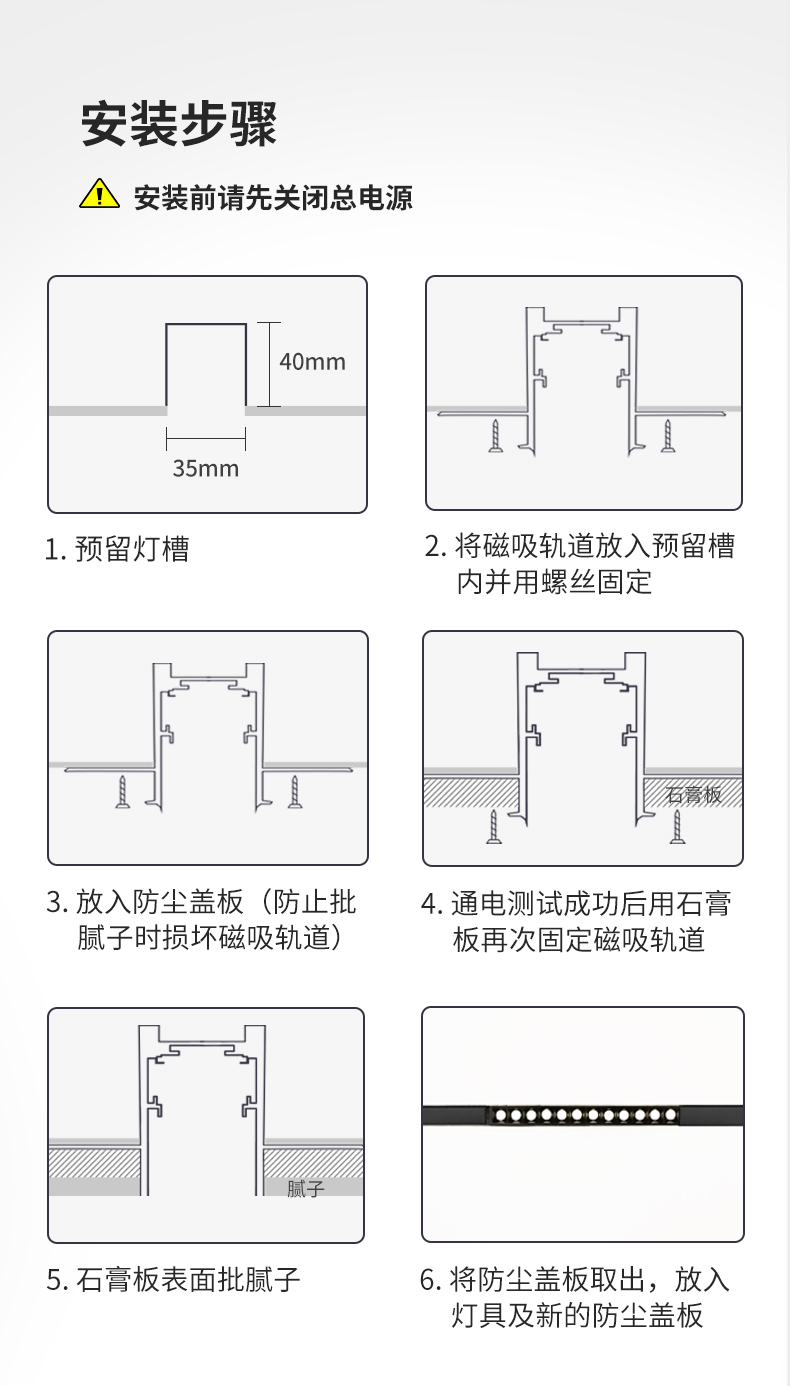 安装步骤

安装前请先关闭总电源

40mm

35mm

1. 预留灯槽

2. 将磁吸轨道放入预留槽内并用螺丝固定

3. 放入防尘盖板（防止批腻子时损坏磁吸轨道）

石膏板

4. 通电测试成功后用石膏板再次固定磁吸轨道

腻子

5. 石膏板表面批腻子

6. 将防尘盖板取出，放入灯具及新的防尘盖板