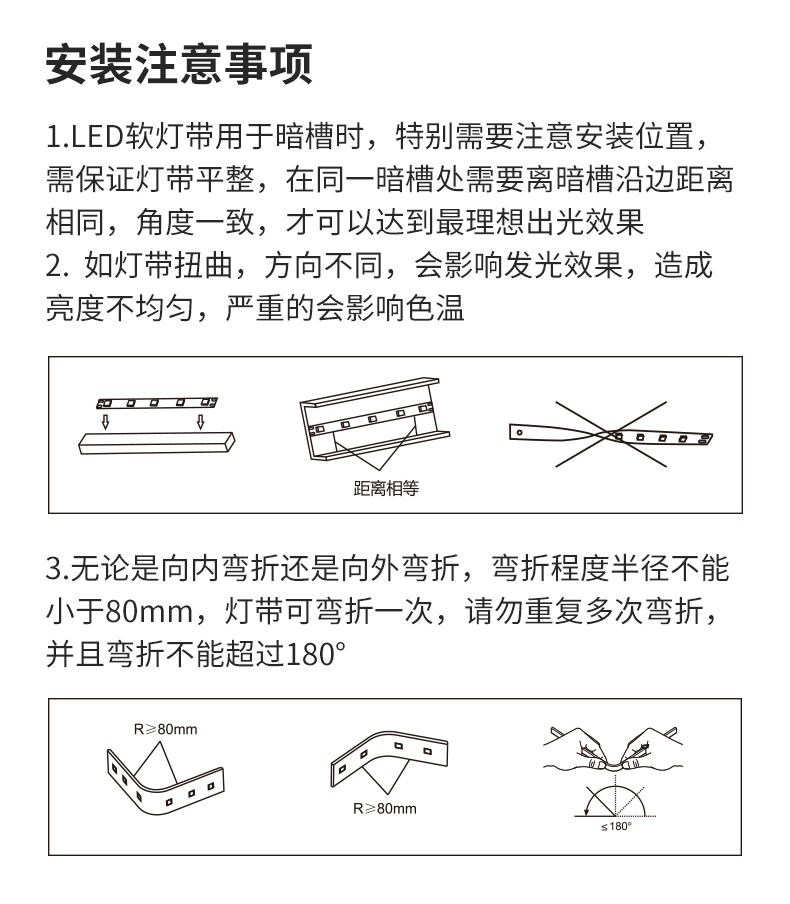 安装注意事项

1.LED软灯带用于暗槽时，特别需要注意安装位置，需保证灯带平整，在同一暗槽处需要离暗槽沿边距离相同，角度一致，才可以达到最理想出光效果
2. 如灯带扭曲，方向不同，会影响发光效果，造成亮度不均匀，严重的会影响色温

距离相等

3.无论是向内弯折还是向外弯折，弯折程度半径不能小于80mm，灯带可弯折一次，请勿重复多次弯折，并且弯折不能超过180°

R≥80mm

R≥80mm

≤180°