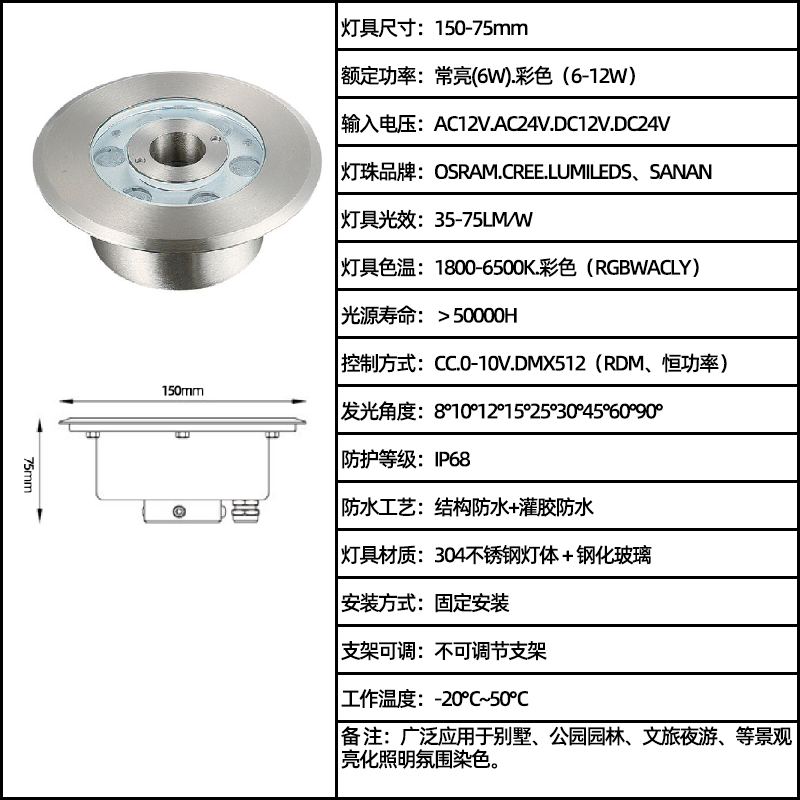 150mm

75mm

灯具尺寸：150-75mm

额定功率：常亮(6W).彩色（6-12W）

输入电压：AC12V.AC24V.DC12V.DC24V

灯珠品牌：OSRAM.CREE.LUMILEDS、SANAN

灯具光效：35-75LM/W

灯具色温：1800-6500K.彩色（RGBWACLY）

光源寿命：＞50000H

控制方式：CC.0-10V.DMX512（RDM、恒功率）

发光角度：8°10°12°15°25°30°45°60°90°

防护等级：IP68

防水工艺：结构防水+灌胶防水

灯具材质：304不锈钢灯体＋钢化玻璃

安装方式：固定安装

支架可调：不可调节支架

工作温度：-20°C~50°C

备注：广泛应用于别墅、公园园林、文旅夜游、等景观亮化照明氛围染色。