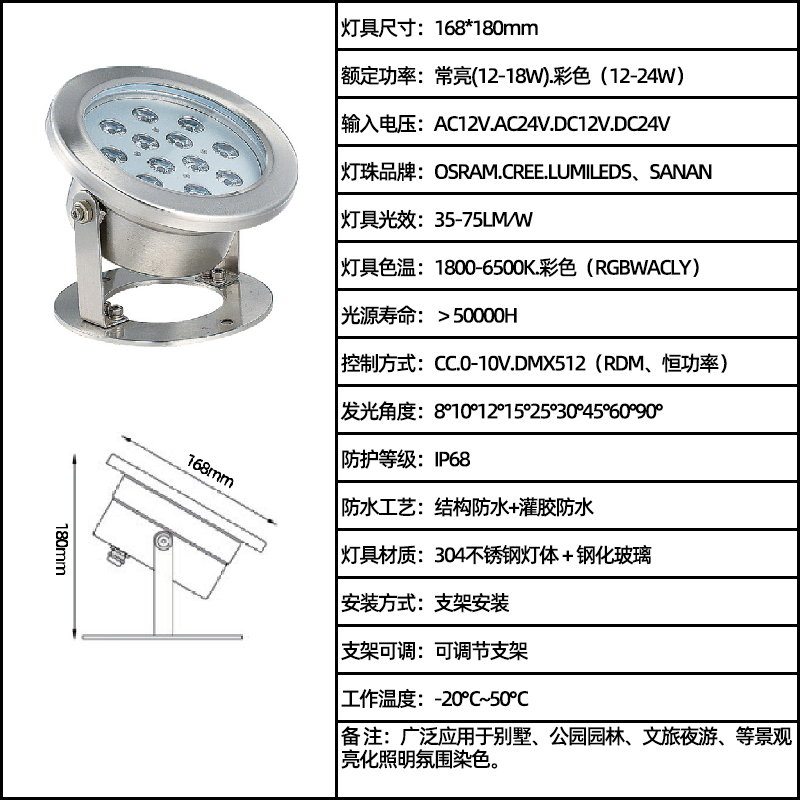 168mm

180mm

灯具尺寸：168*180mm

额定功率：常亮(12-18W).彩色（12-24W）

输入电压：AC12V.AC24V.DC12V.DC24V

灯珠品牌：OSRAM.CREE.LUMILEDS、SANAN

灯具光效：35-75LM/W

灯具色温：1800-6500K.彩色（RGBWACLY）

光源寿命：＞50000H

控制方式：CC.0-10V.DMX512（RDM、恒功率）

发光角度：8°10°12°15°25°30°45°60°90°

防护等级：IP68

防水工艺：结构防水+灌胶防水

灯具材质：304不锈钢灯体＋钢化玻璃

安装方式：支架安装

支架可调：可调节支架

工作温度：-20°C~50°C

备注：广泛应用于别墅、公园园林、文旅夜游、等景观亮化照明氛围染色。