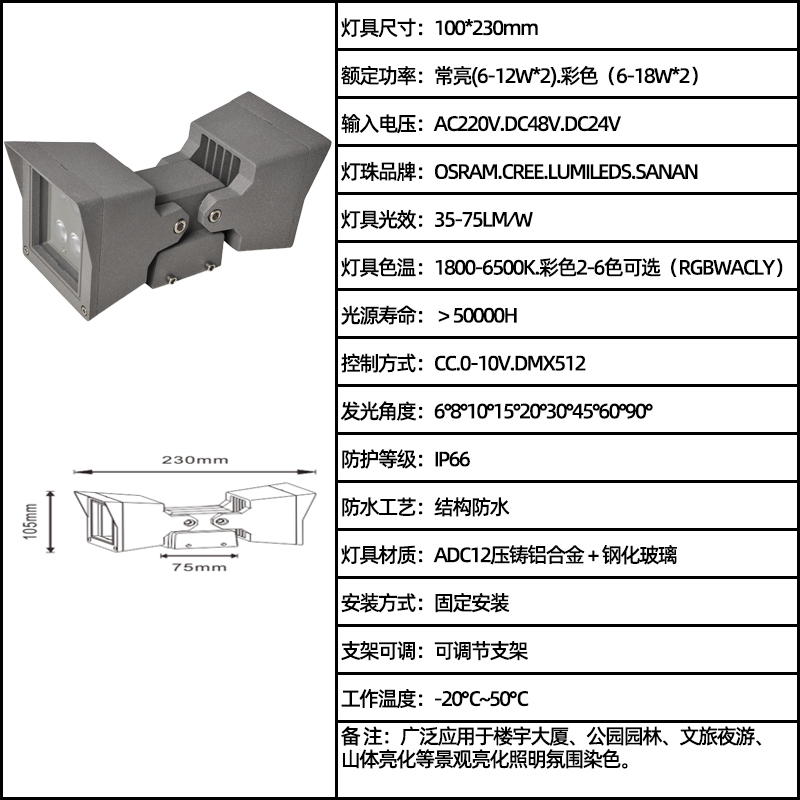 230mm

105mm

75mm

灯具尺寸：100*230mm

额定功率：常亮(6-12W*2).彩色（6-18W*2）

输入电压：AC220V.DC48V.DC24V

灯珠品牌：OSRAM.CREE.LUMILEDS.SANAN

灯具光效：35-75LM/W

灯具色温：1800-6500K.彩色2-6色可选（RGBWACLY）

光源寿命：＞50000H

控制方式：CC.0-10V.DMX512

发光角度：6°8°10°15°20°30°45°60°90°

防护等级：IP66

防水工艺：结构防水

灯具材质：ADC12压铸铝合金＋钢化玻璃

安装方式：固定安装

支架可调：可调节支架

工作温度：-20°C~50°C

备 注：广泛应用于楼宇大厦、公园园林、文旅夜游、山体亮化等景观亮化照明氛围染色。