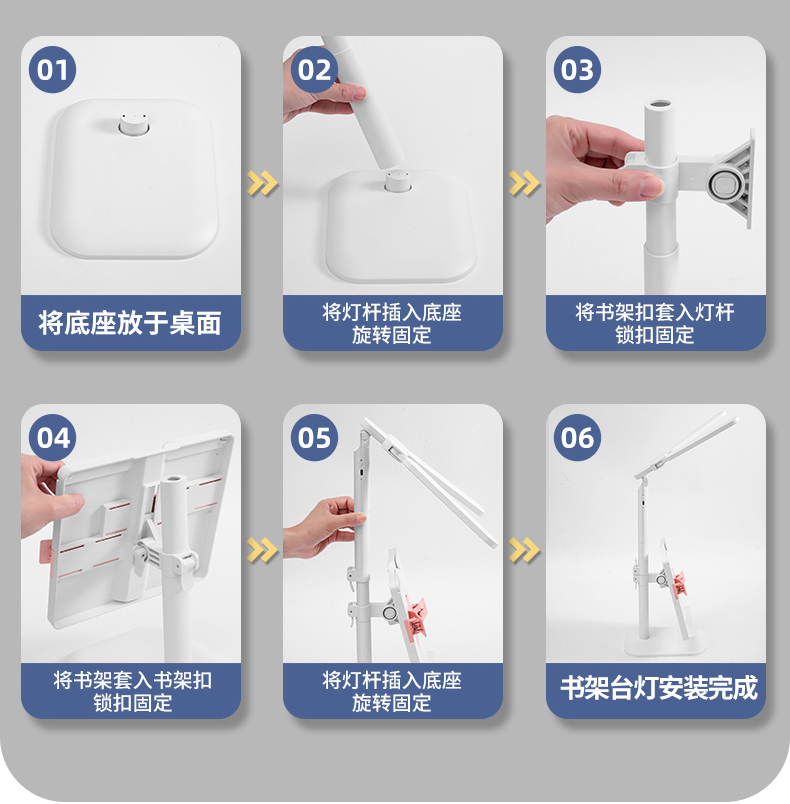 01

将底座放于桌面

02

将灯杆插入底座
旋转固定

03

将书架扣套入灯杆
锁扣固定

04

将书架套入书架扣
锁扣固定

05

将灯杆插入底座
旋转固定

06

书架台灯安装完成