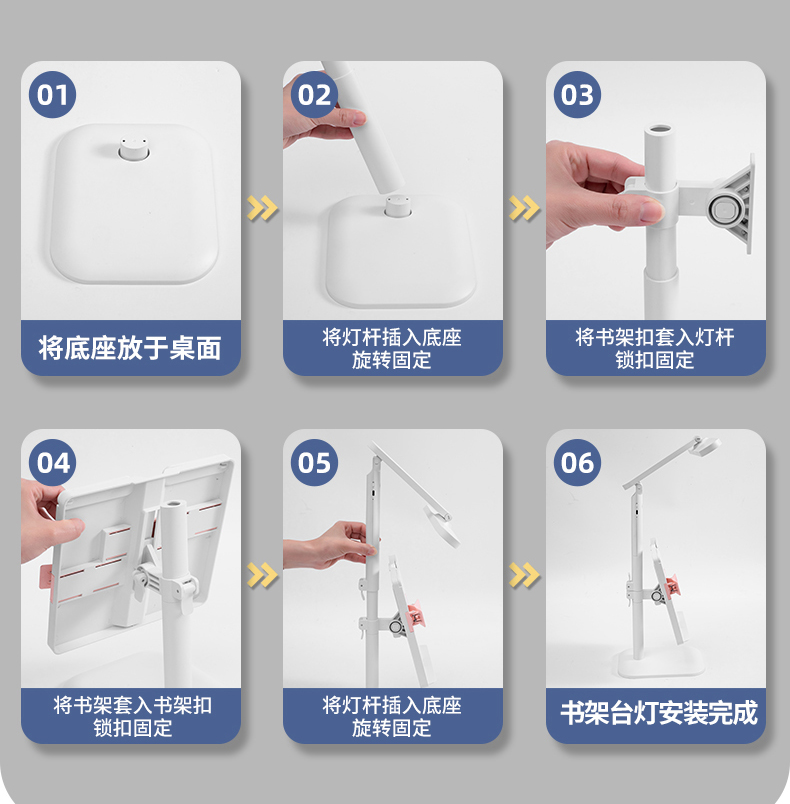 01

将底座放于桌面

02

将灯杆插入底座
旋转固定

03

将书架扣套入灯杆
锁扣固定

04

将书架套入书架扣
锁扣固定

05

将灯杆插入底座
旋转固定

06

书架台灯安装完成