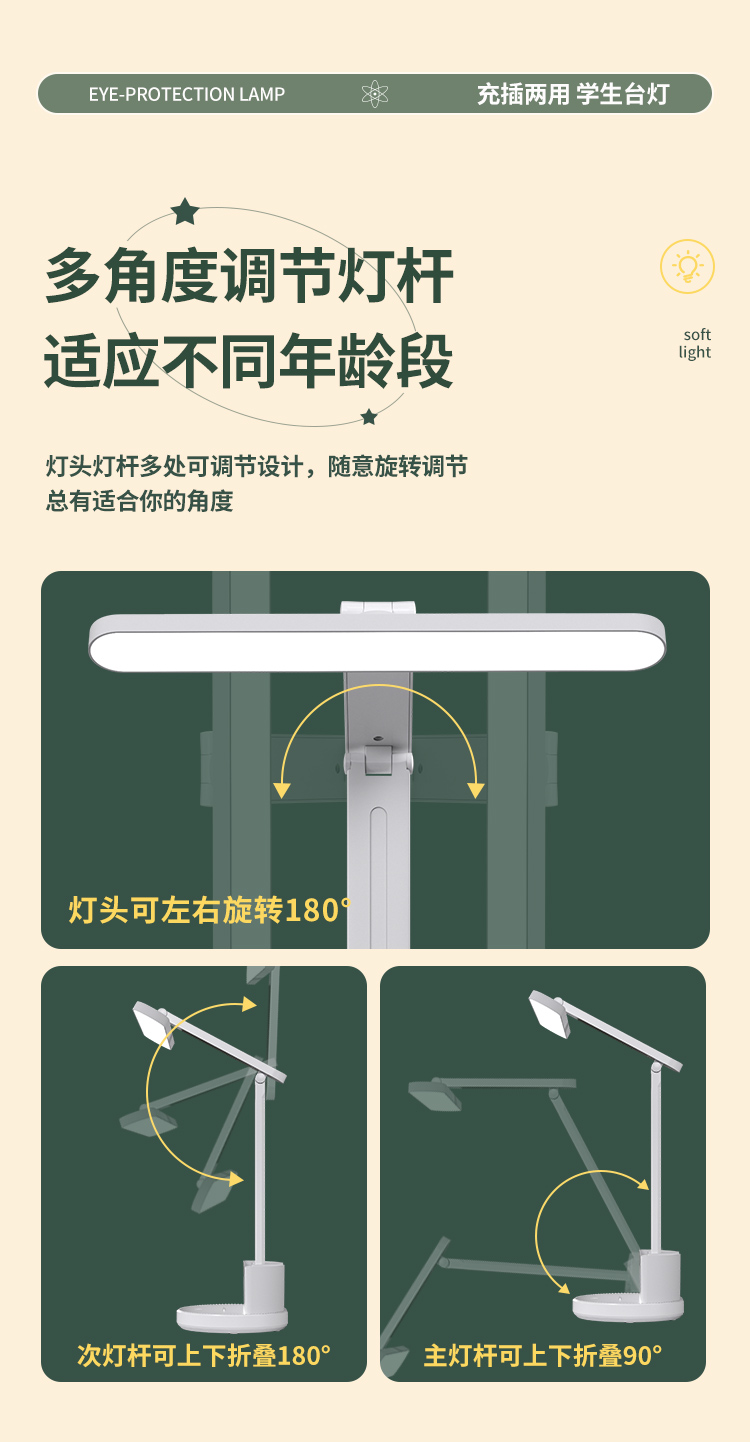 EYE-PROTECTION LAMP

充插两用 学生台灯

多角度调节灯杆
适应不同年龄段

soft
light

灯头灯杆多处可调节设计，随意旋转调节
总有适合你的角度

灯头可左右旋转180°

次灯杆可上下折叠180°

主灯杆可上下折叠90°