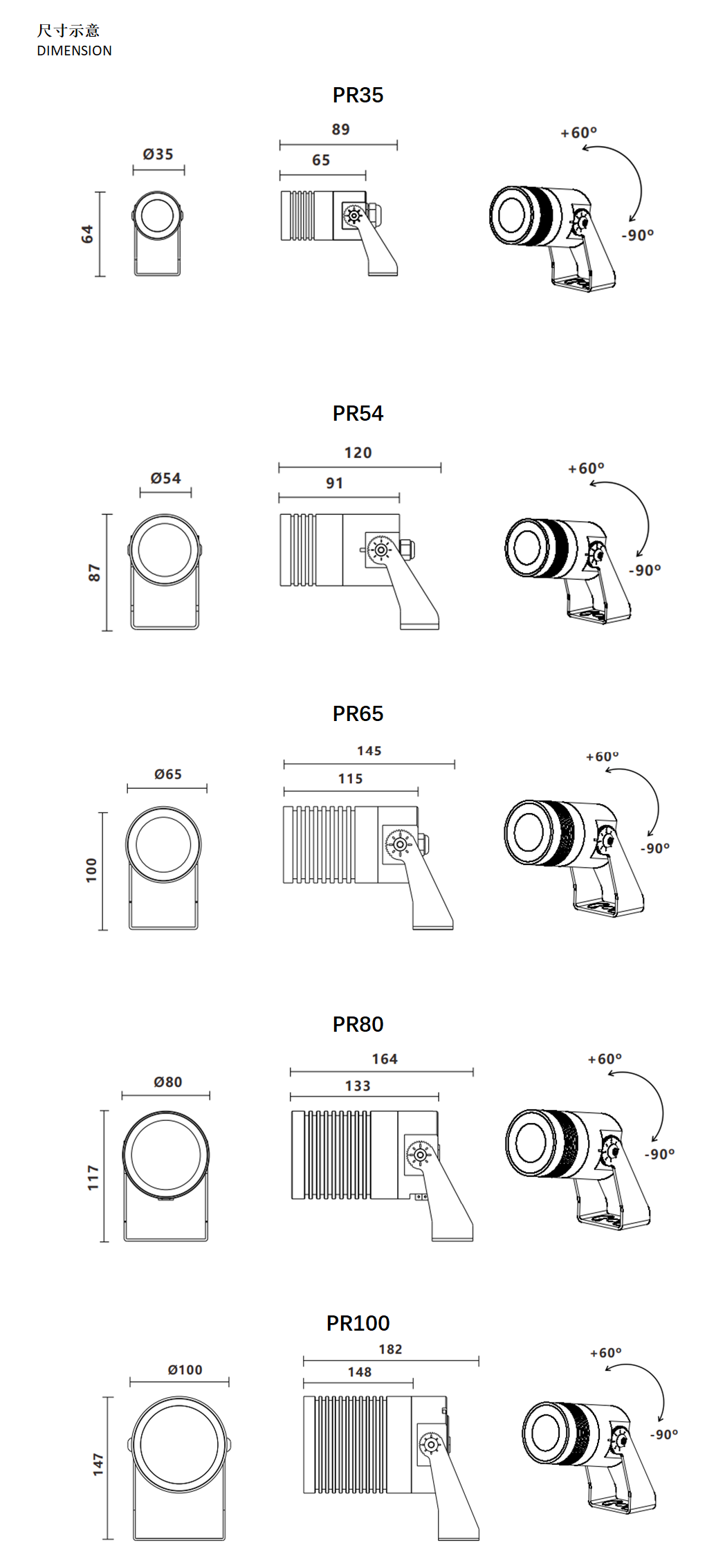 尺寸示意
DIMENSION

PR35

Ø35

64

89

65

+60°

-90°

PR54

Ø54

87

120

91

+60°

-90°

PR65

Ø65

100

145

115

+60°

-90°

PR80

Ø80

117

164

133

+60°

-90°

PR100

Ø100

147

182

148

+60°

-90°