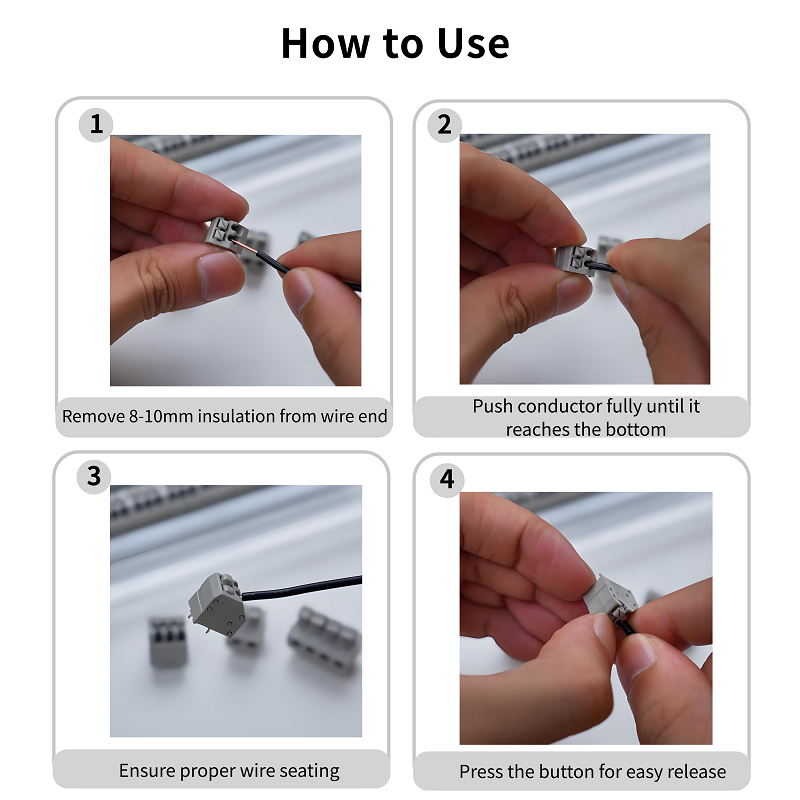 How to Use

1

Remove 8-10mm insulation from wire end

2

Push conductor fully until it reaches the bottom

3

Ensure proper wire seating

4

Press the button for easy release