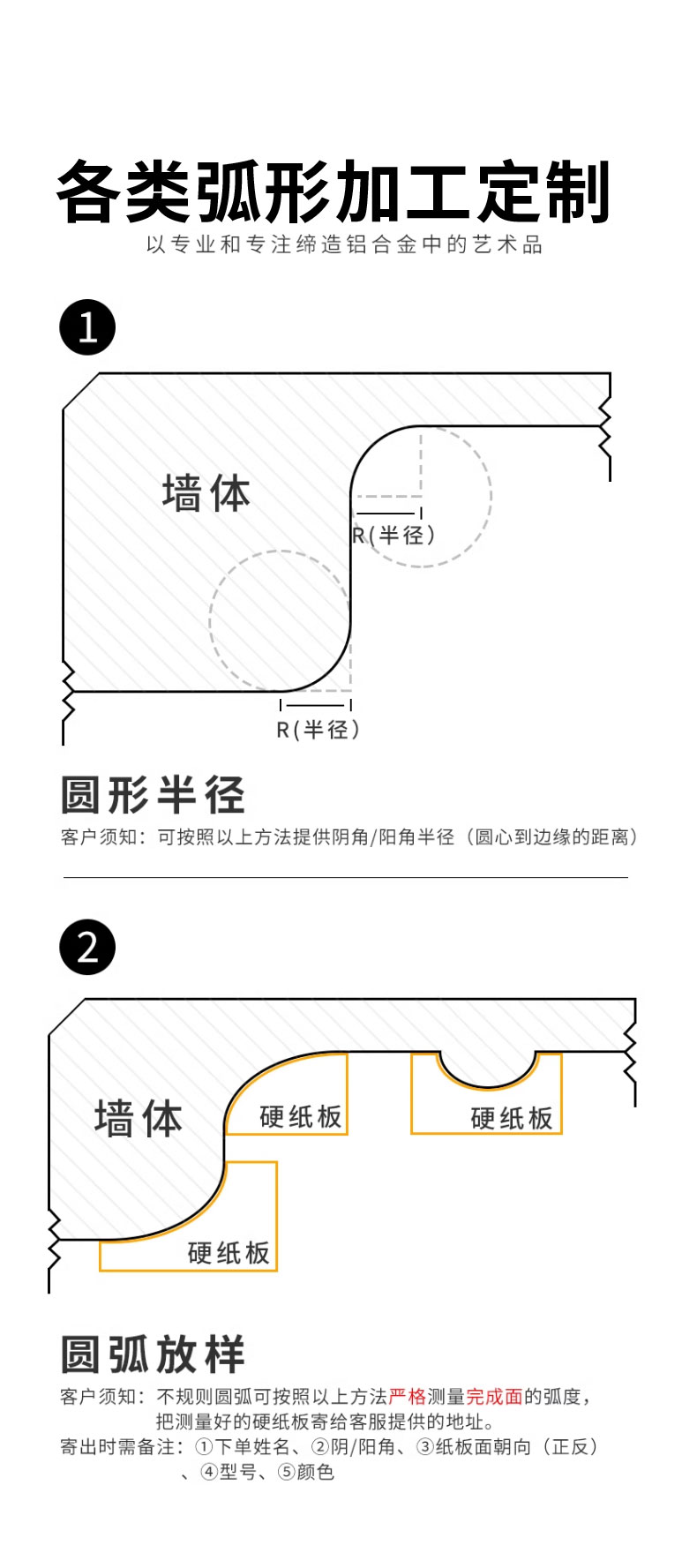 各类弧形加工定制

以专业和专注缔造铝合金中的艺术品

1

墙体

R(半径)

R(半径)

圆形半径

客户须知：可按照以上方法提供阴角/阳角半径（圆心到边缘的距离）

2

墙体

硬纸板

硬纸板

硬纸板

圆弧放样

客户须知：不规则圆弧可按照以上方法严格测量完成面的弧度，把测量好的硬纸板寄给客服提供的地址。

寄出时需备注：①下单姓名、②阴/阳角、③纸板面朝向（正反）、④型号、⑤颜色