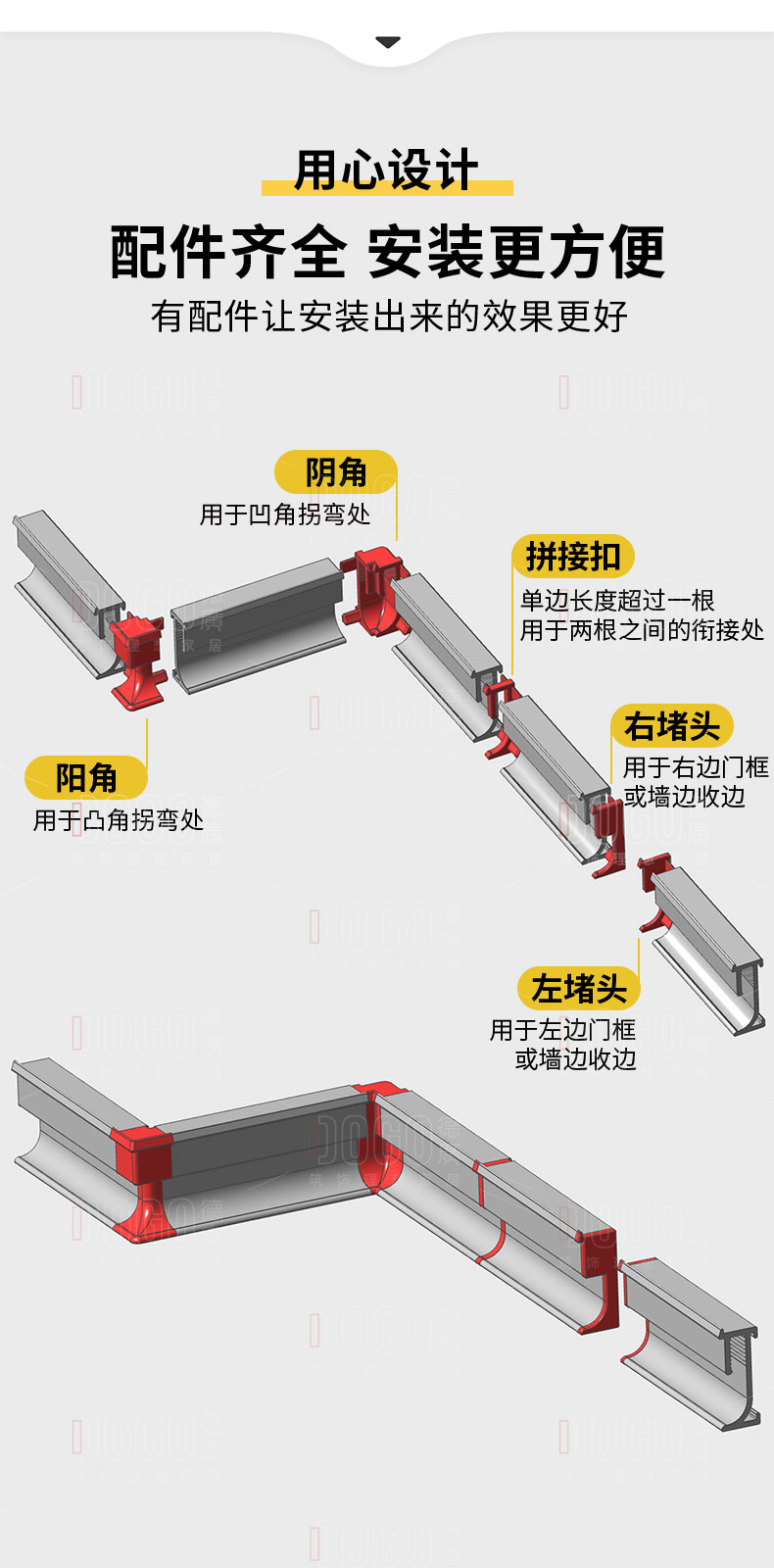 用心设计

配件齐全 安装更方便

有配件让安装出来的效果更好

阴角
用于凹角拐弯处

拼接扣
单边长度超过一根
用于两根之间的衔接处

右堵头
用于右边门框
或墙边收边

阳角
用于凸角拐弯处

左堵头
用于左边门框
或墙边收边