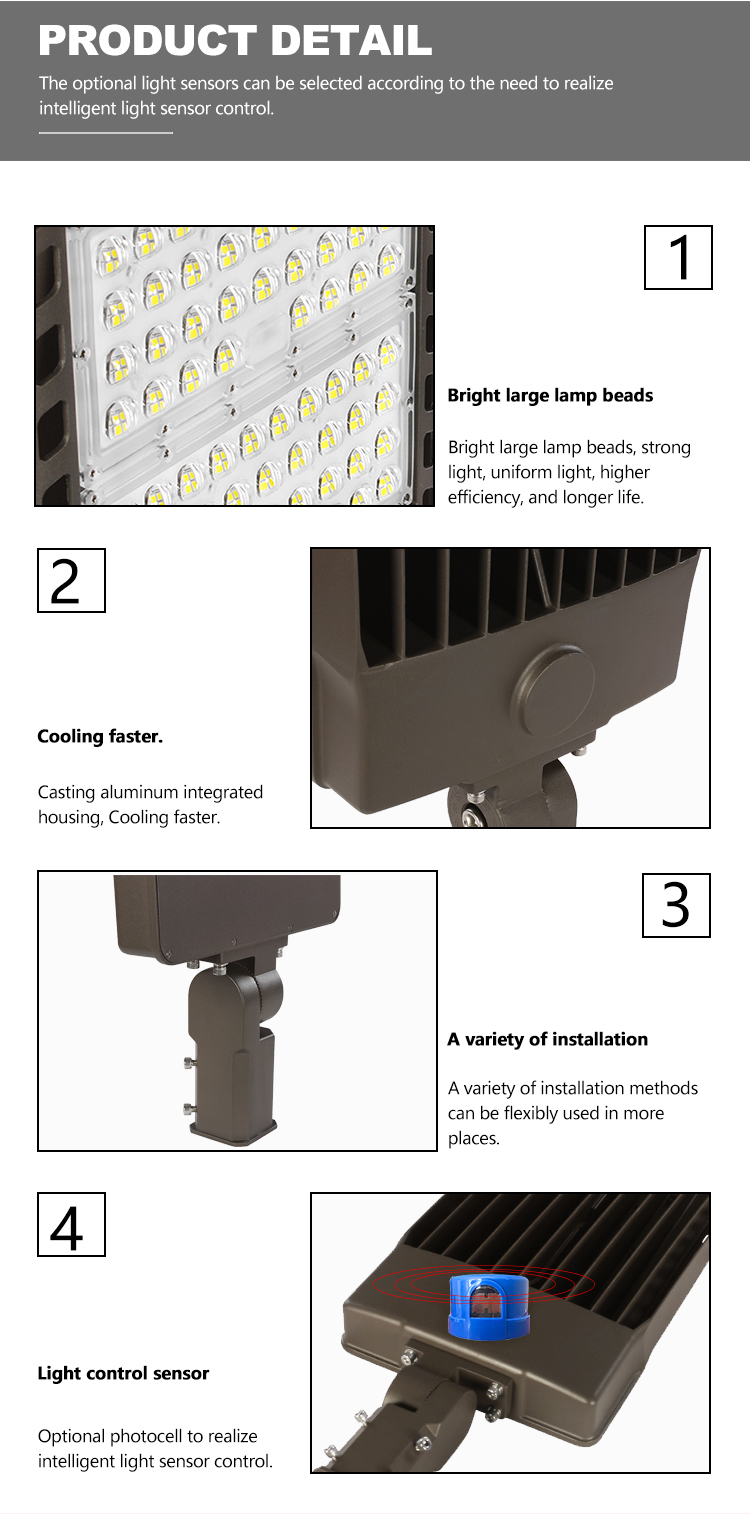 PRODUCT DETAIL

The optional light sensors can be selected according to the need to realize intelligent light sensor control.

1

Bright large lamp beads

Bright large lamp beads, strong light, uniform light, higher efficiency, and longer life.

2

Cooling faster.

Casting aluminum integrated housing, Cooling faster.

3

A variety of installation

A variety of installation methods can be flexibly used in more places.

4

Light control sensor

Optional photocell to realize intelligent light sensor control.