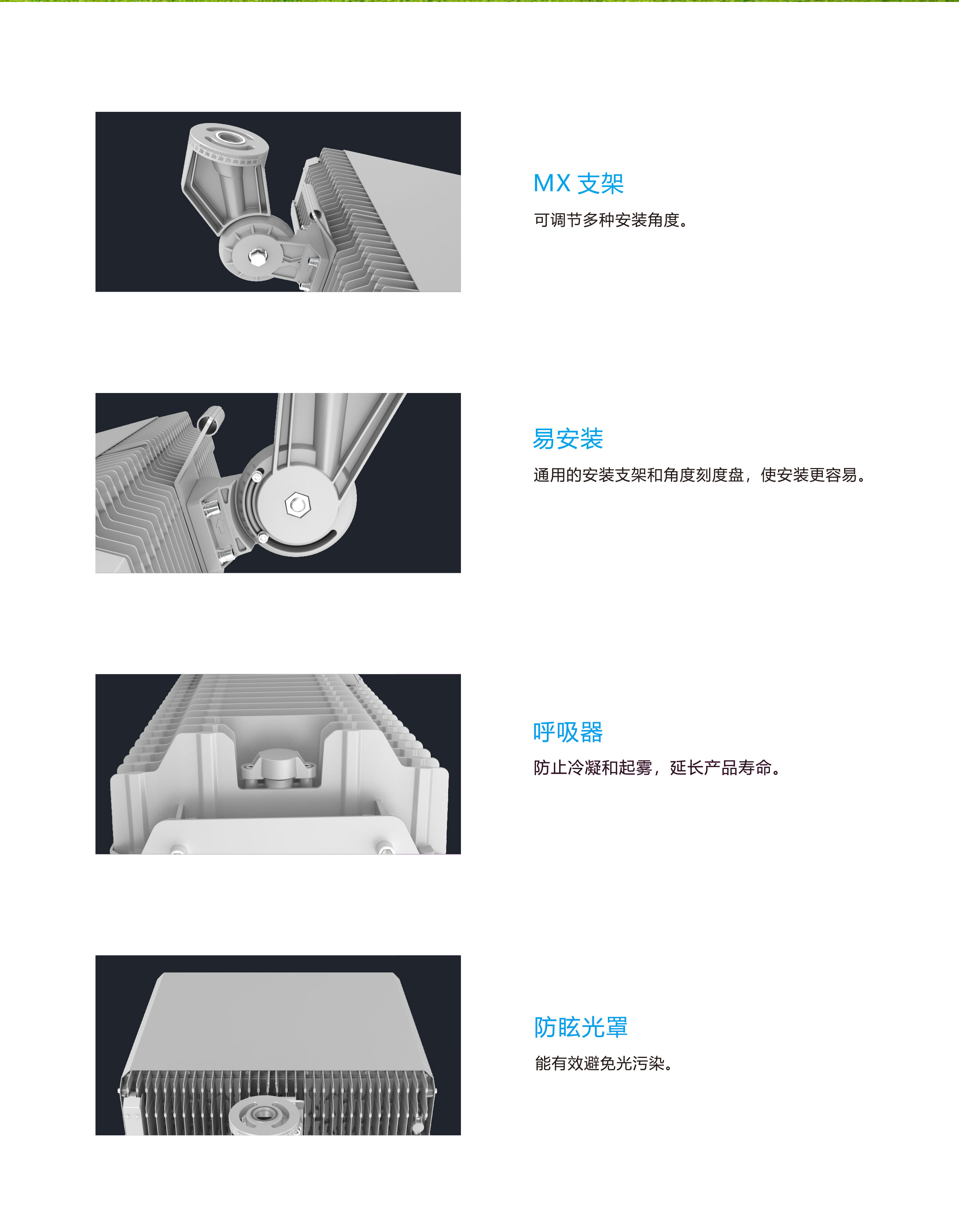 MX 支架

可调节多种安装角度。

易安装

通用的安装支架和角度刻度盘，使安装更容易。

呼吸器

防止冷凝和起雾，延长产品寿命。

防眩光罩

能有效避免光污染。