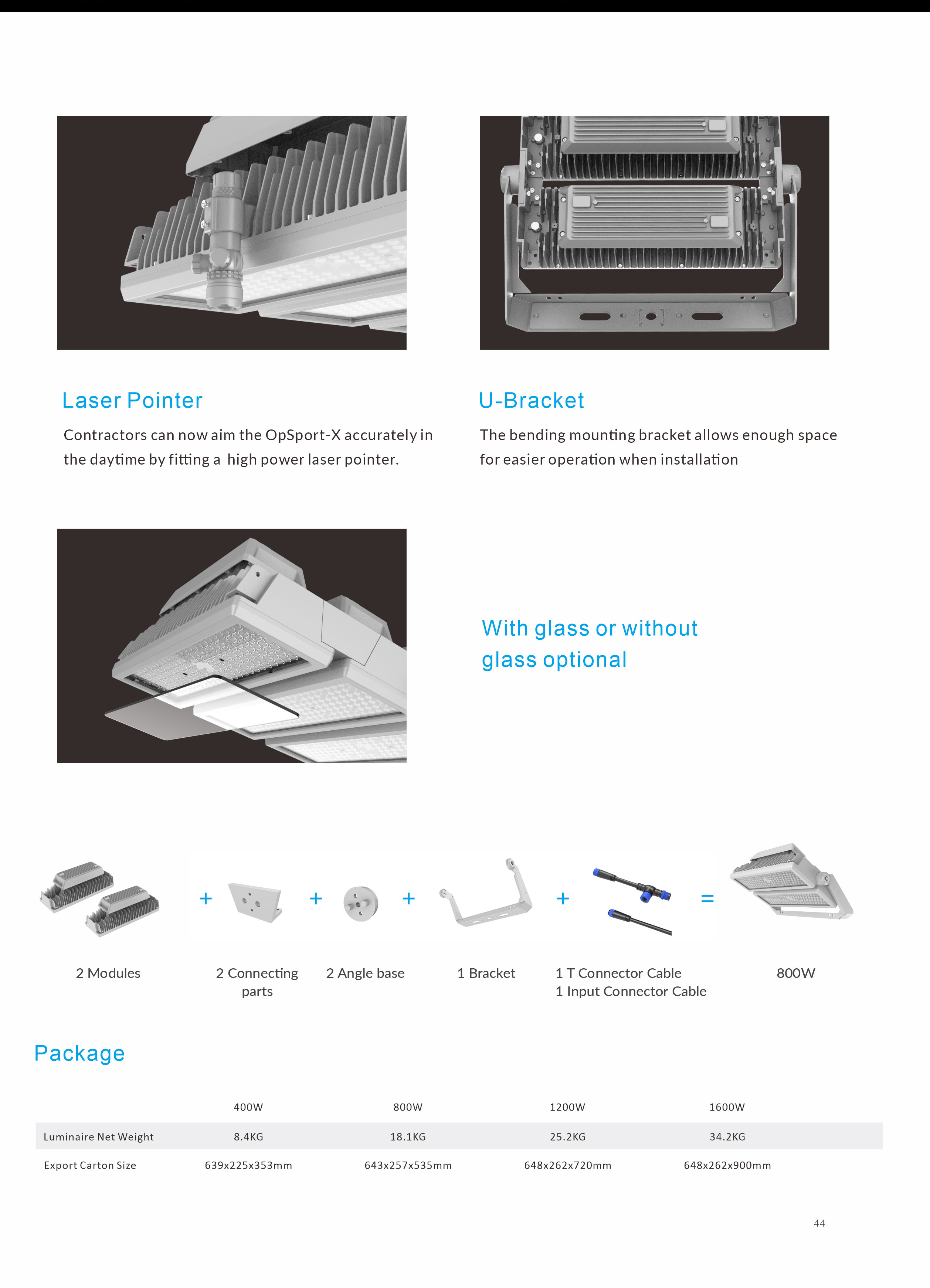 Laser Pointer

Contractors can now aim the OpSport-X accurately in the daytime by fitting a high power laser pointer.

U-Bracket

The bending mounting bracket allows enough space for easier operation when installation

With glass or without glass optional

2 Modules + 2 Connecting parts + 2 Angle base + 1 Bracket + 1 T Connector Cable 1 Input Connector Cable = 800W

Package

| | 400W | 800W | 1200W | 1600W |
|---|---|---|---|---|
| Luminaire Net Weight | 8.4KG | 18.1KG | 25.2KG | 34.2KG |
| Export Carton Size | 639x225x353mm | 643x257x535mm | 648x262x720mm | 648x262x900mm |

44